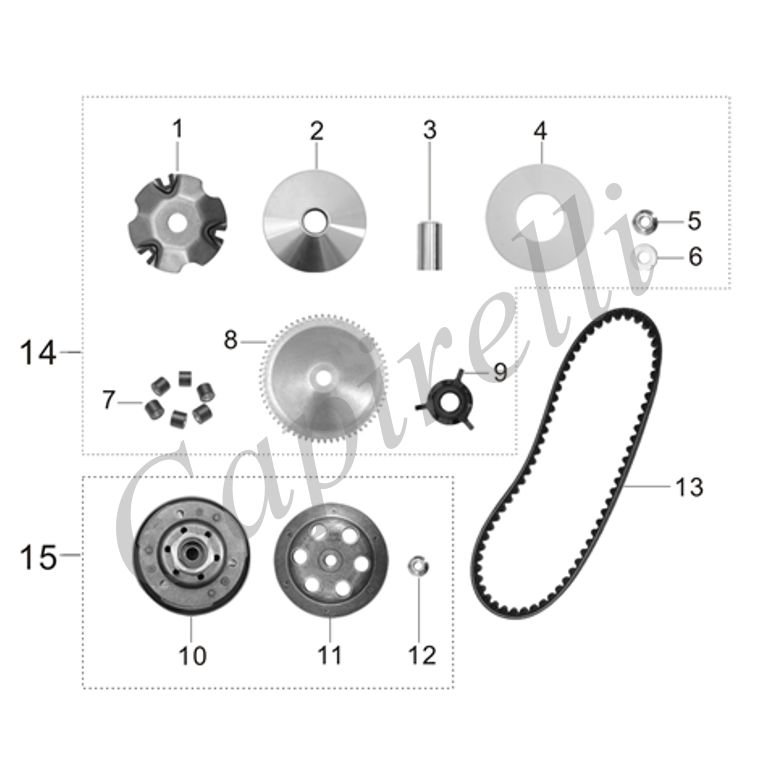 1
2
3
4
5
6
14
8
9
7
13
15
10
11
12
Capirelli